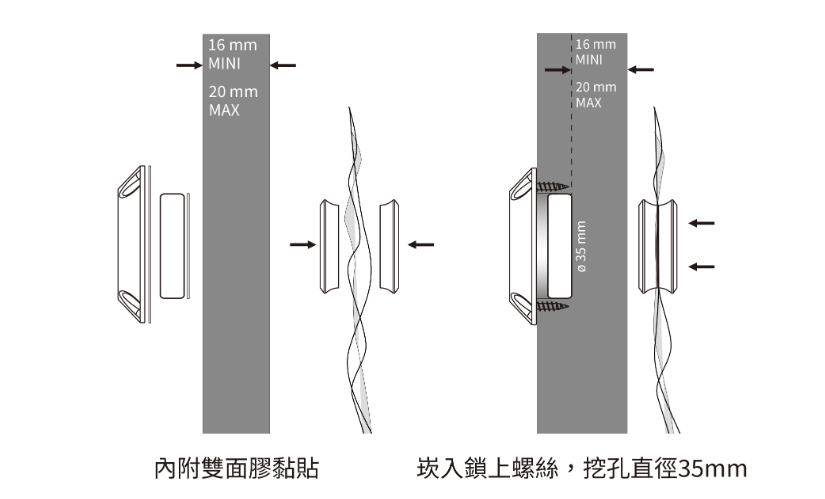 16 mm
MINI
20 mm
MAX

內附雙面膠黏貼

16 mm
MINI
20 mm
MAX
ø 35 mm

崁入鎖上螺絲，挖孔直徑35mm