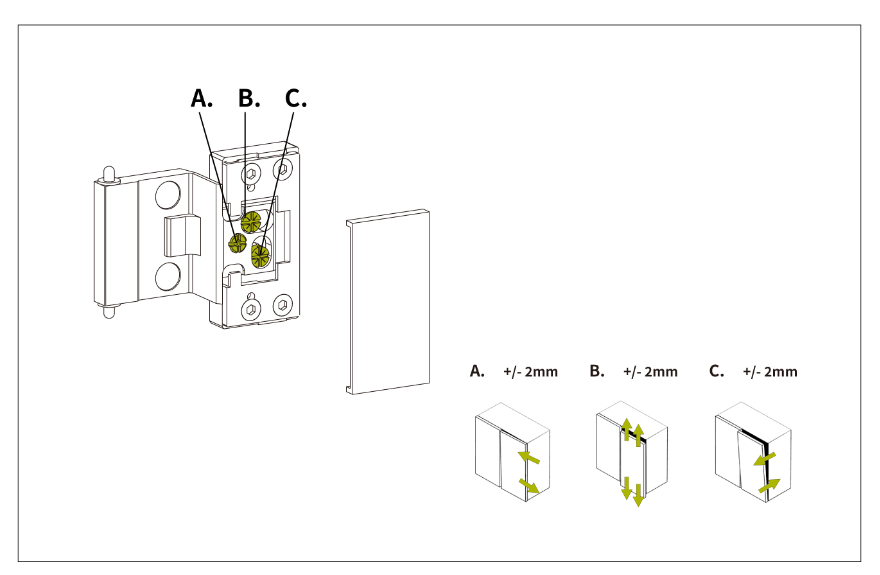 A. B. C.

A. +/- 2mm

B. +/- 2mm

C. +/- 2mm