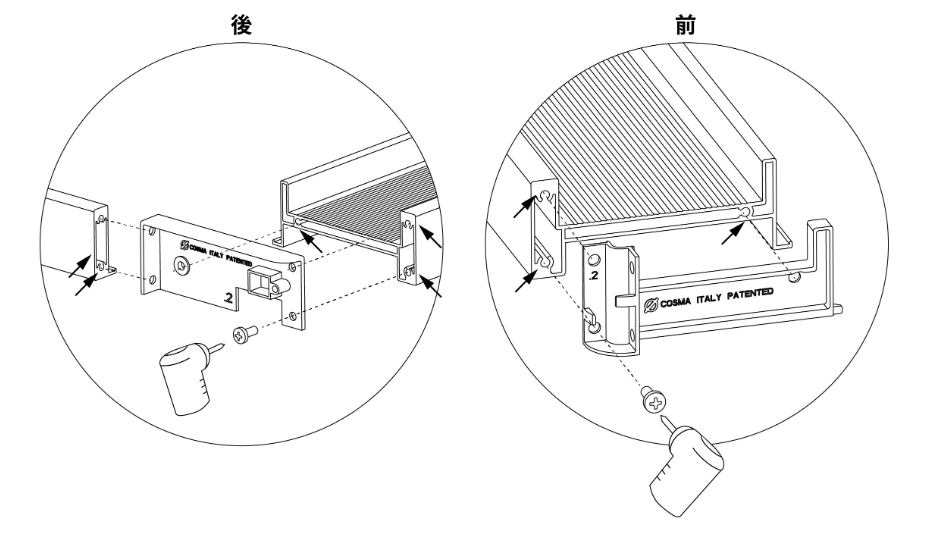 後

COSMA ITALY PATENTED

2

前

2

COSMA ITALY PATENTED