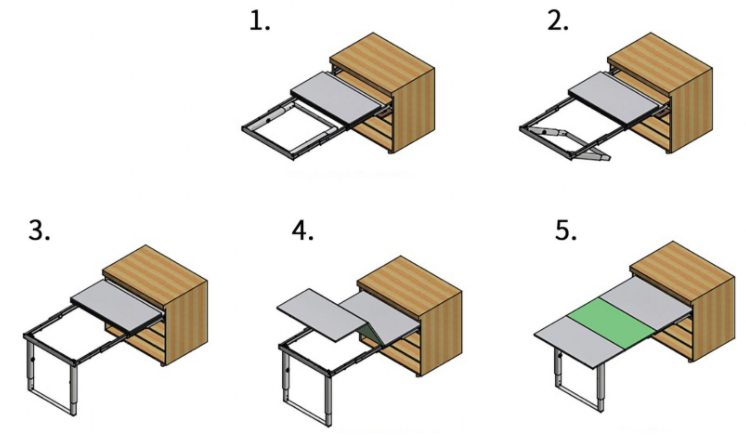 1.

2.

3.

4.

5.