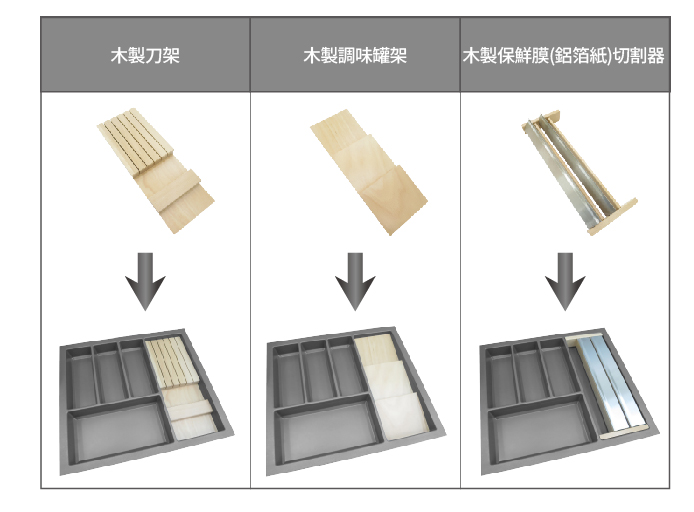 | 木製刀架 | 木製調味罐架 | 木製保鮮膜(鋁箔紙)切割器 |
|---|---|---|
| | | |