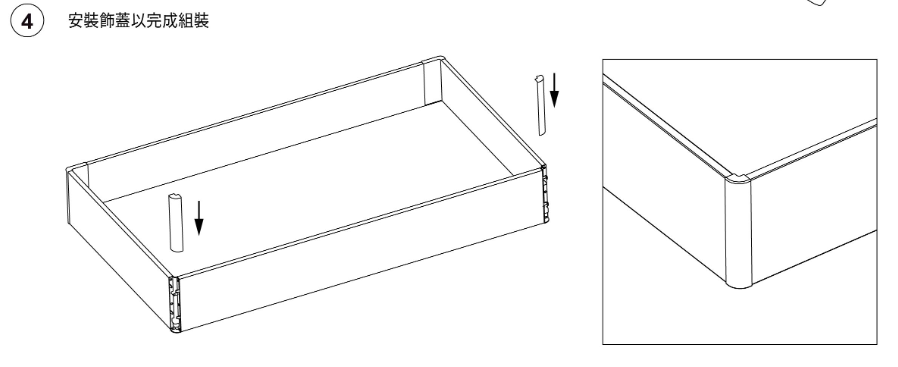 4 安裝飾蓋以完成組裝