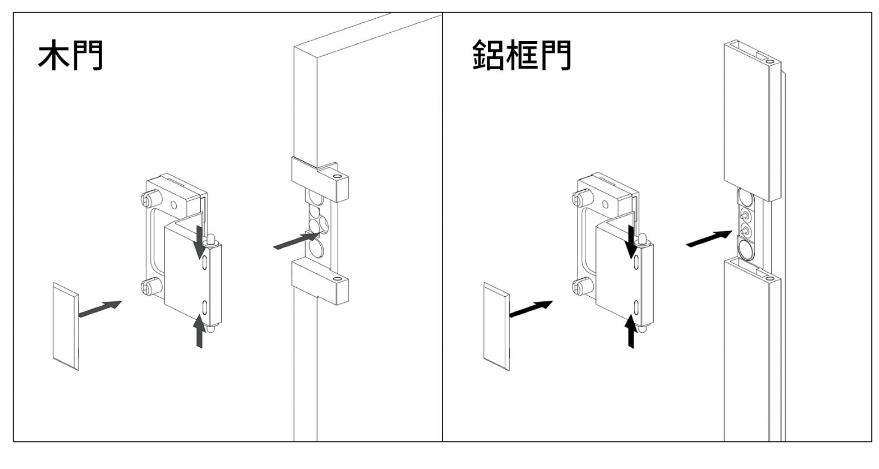 木門

鋁框門