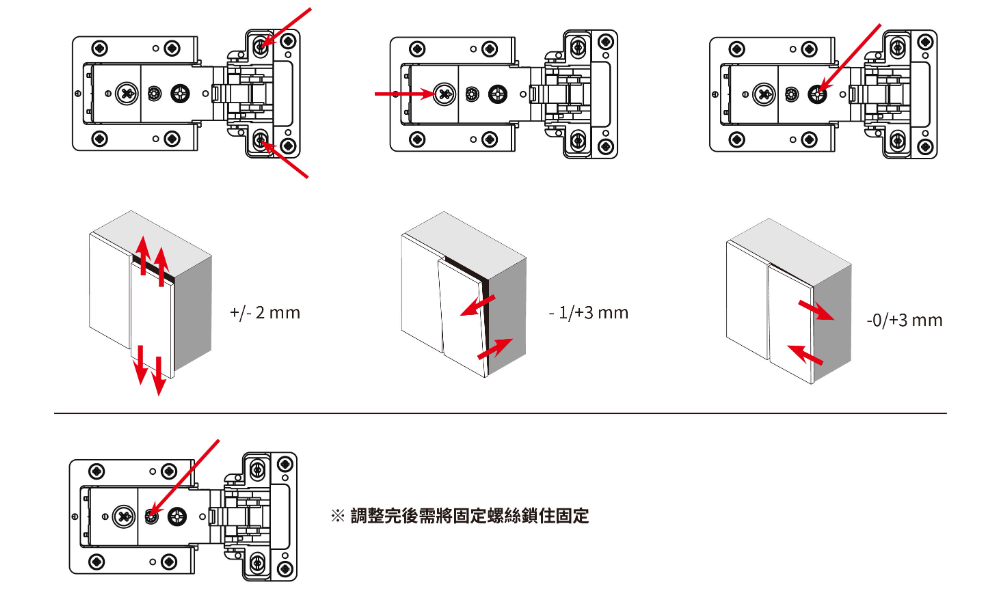 +/- 2 mm

- 1/+3 mm

-0/+3 mm

※ 調整完後需將固定螺絲鎖住固定