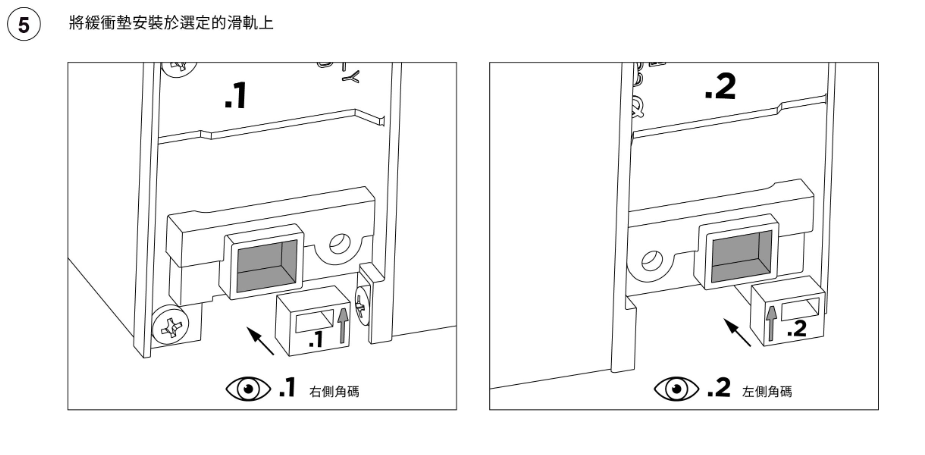 5

將緩衝墊安裝於選定的滑軌上

.1

.1

.1 右側角碼

.2

.2

.2 左側角碼