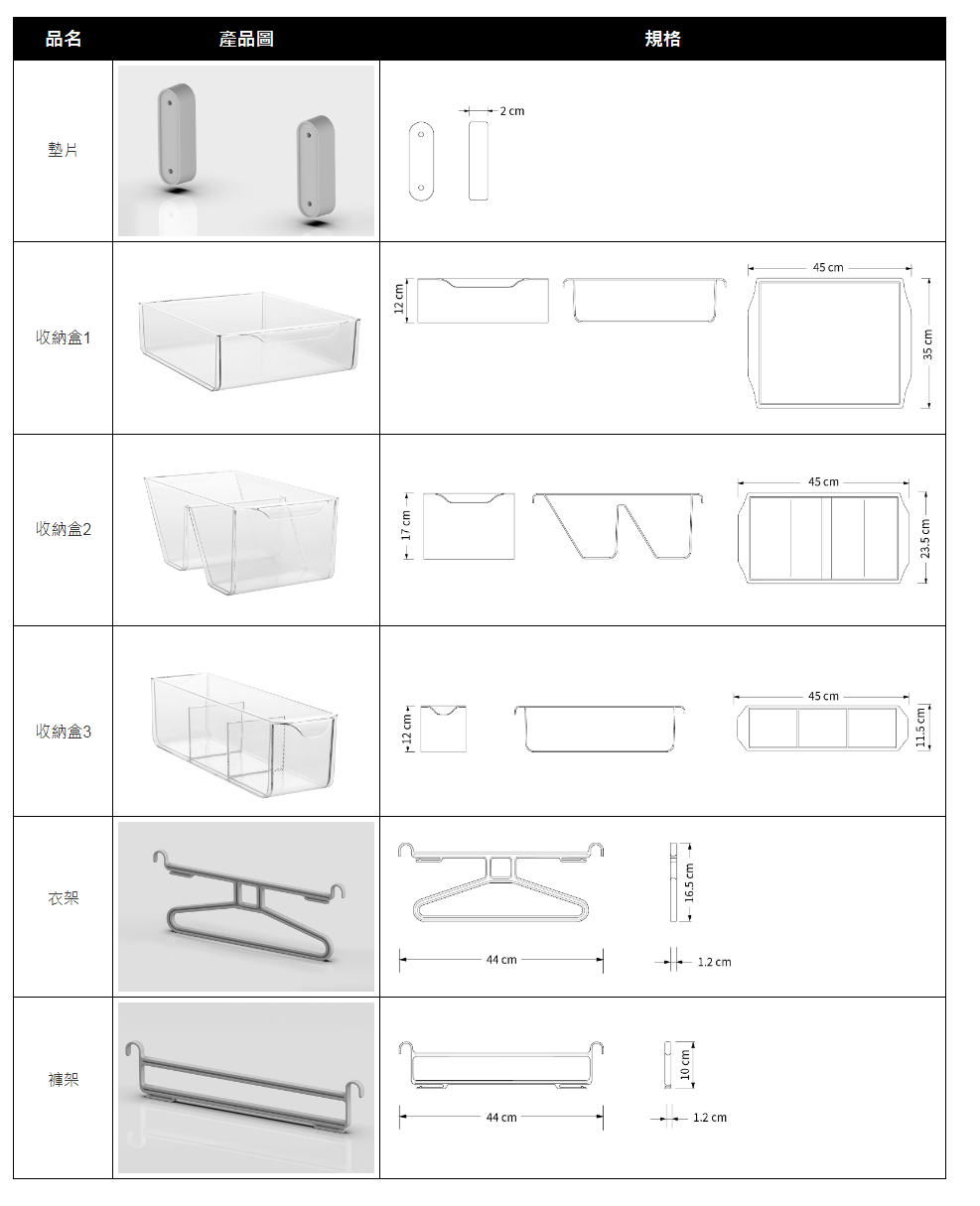 | 品名 | 產品圖 | 規格 |
|---|---|---|
| 墊片 | | 2 cm |
| 收納盒1 | | 12 cm 45 cm 35 cm |
| 收納盒2 | | 17 cm 45 cm 23.5 cm |
| 收納盒3 | | 12 cm 45 cm 11.5 cm |
| 衣架 | | 16.5 cm 44 cm 1.2 cm |
| 褲架 | | 10 cm 44 cm 1.2 cm |