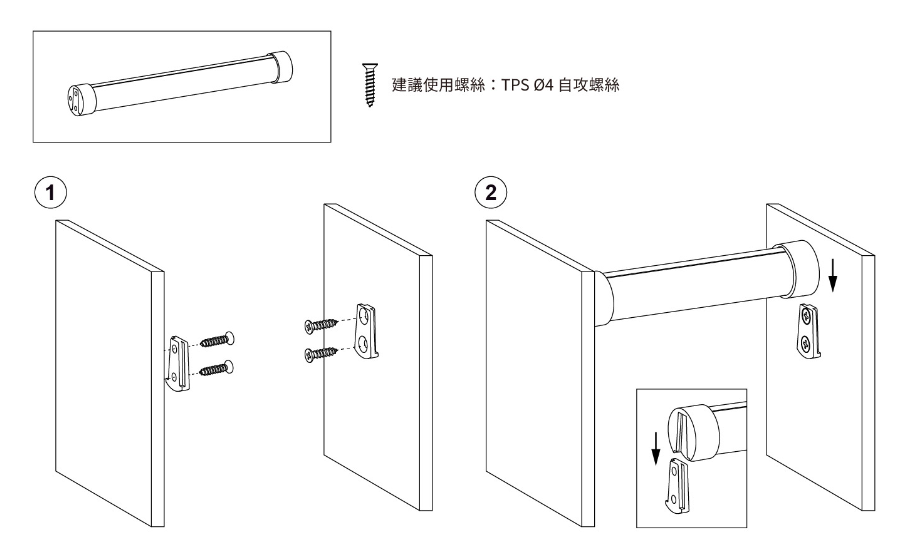 建議使用螺絲：TPS Ø4 自攻螺絲

1

2