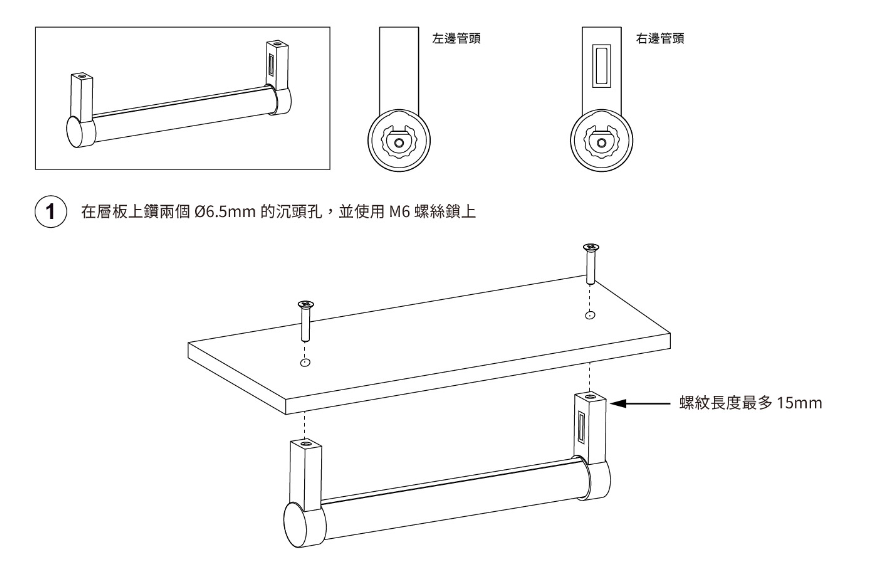 左邊管頭

右邊管頭

1 在層板上鑽兩個 Ø6.5mm 的沉頭孔，並使用 M6 螺絲鎖上

螺紋長度最多 15mm