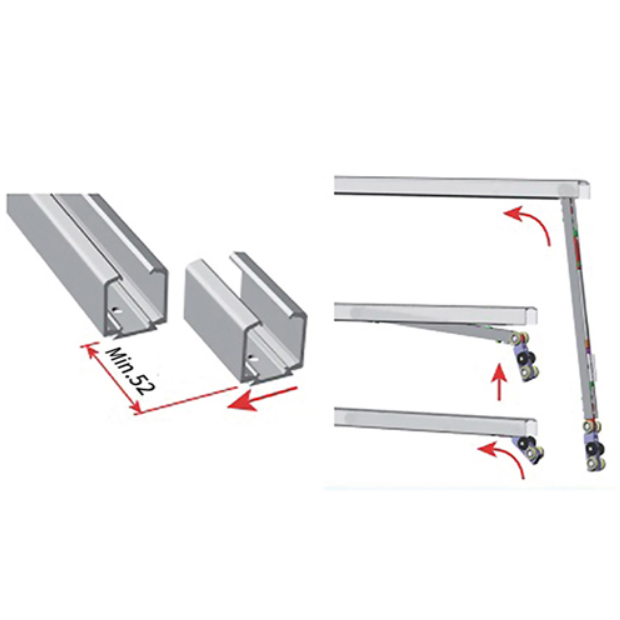 Min.52