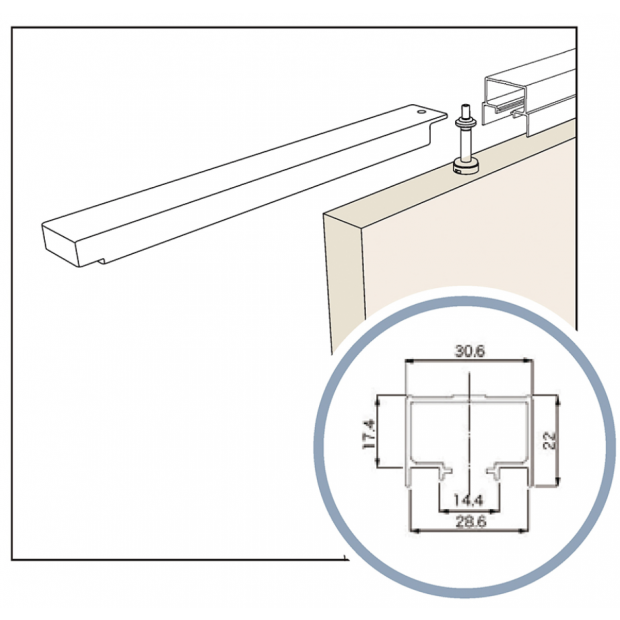 30.6
17.4
22
14.4
28.6